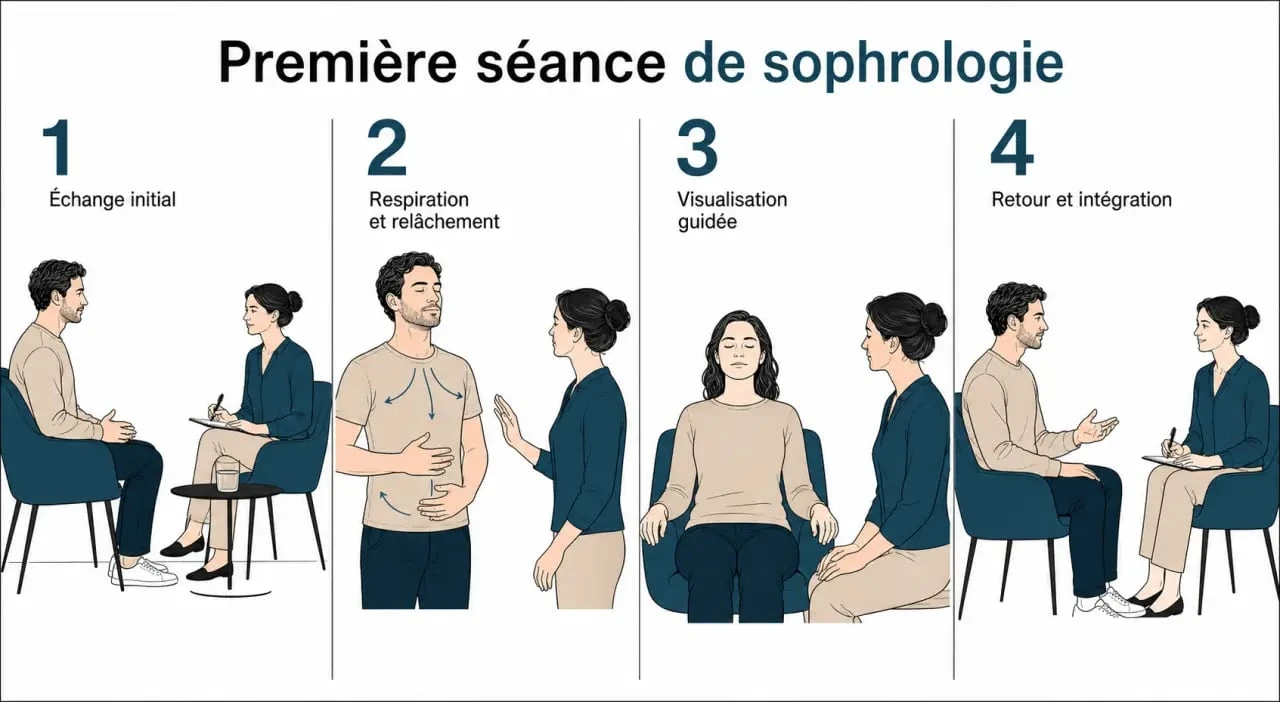 Première séance de sophrologie

1
Échange initial

2
Respiration et relâchement

3
Visualisation guidée

4
Retour et intégration