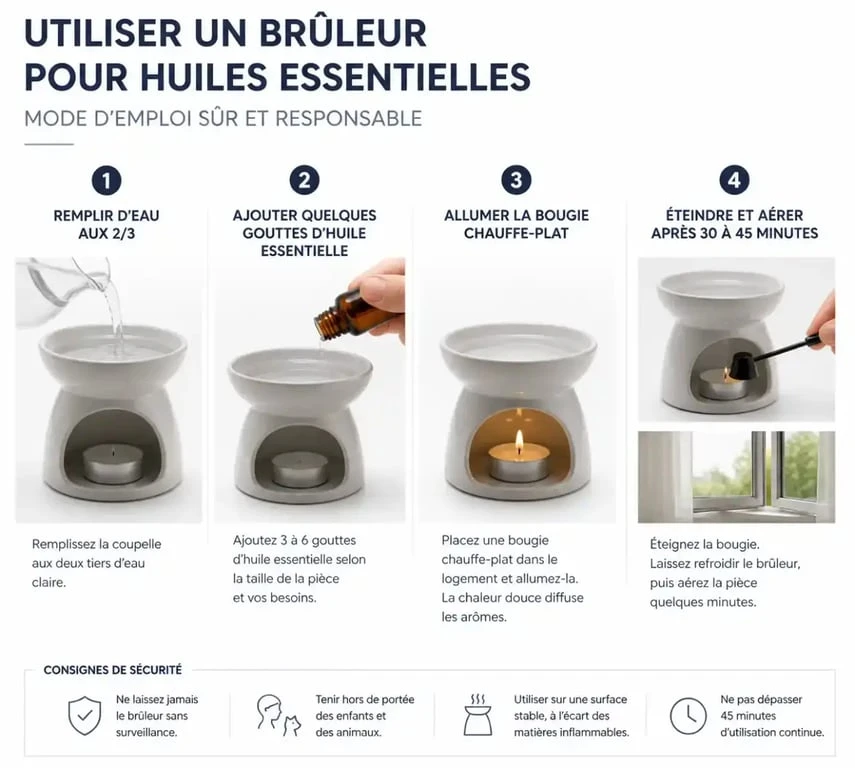 UTILISER UN BRÛLEUR POUR HUILES ESSENTIELLES

MODE D'EMPLOI SÛR ET RESPONSABLE

1

REMPLIR D'EAU AUX 2/3

Remplissez la coupelle aux deux tiers d'eau claire.

2

AJOUTER QUELQUES GOUTTES D'HUILE ESSENTIELLE

Ajoutez 3 à 6 gouttes d'huile essentielle selon la taille de la pièce et vos besoins.

3

ALLUMER LA BOUGIE CHAUFFE-PLAT

Placez une bougie chauffe-plat dans le logement et allumez-la. La chaleur douce diffuse les arômes.

4

ÉTEINDRE ET AÉRER APRÈS 30 À 45 MINUTES

Éteignez la bougie. Laissez refroidir le brûleur, puis aérez la pièce quelques minutes.

CONSIGNES DE SÉCURITÉ

Ne laissez jamais le brûleur sans surveillance.

Tenir hors de portée des enfants et des animaux.

Utiliser sur une surface stable, à l'écart des matières inflammables.

Ne pas dépasser 45 minutes d'utilisation continue.